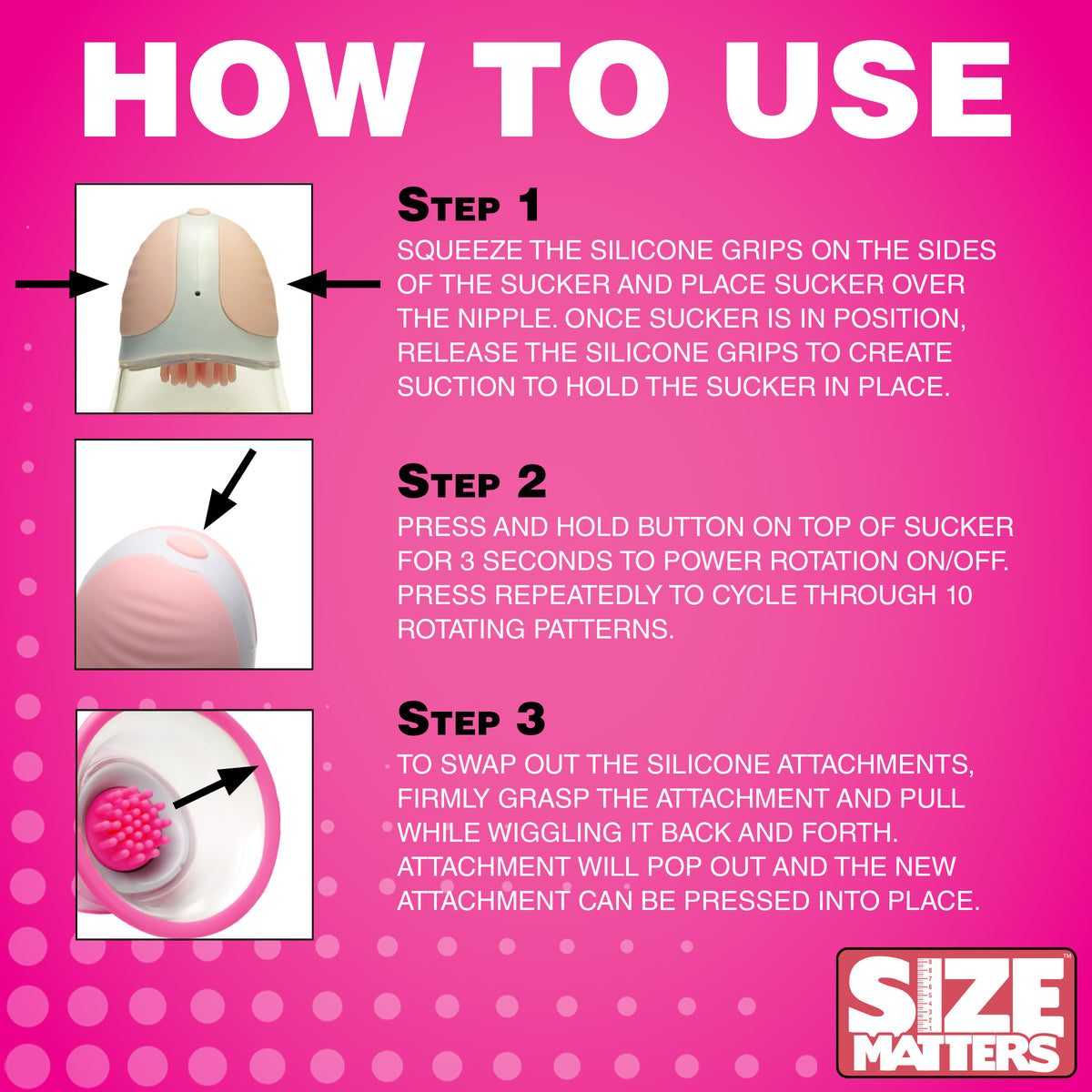 HOW TO USE

STEP 1

SQUEEZE THE SILICONE GRIPS ON THE SIDES OF THE SUCKER AND PLACE SUCKER OVER THE NIPPLE. ONCE SUCKER IS IN POSITION, RELEASE THE SILICONE GRIPS TO CREATE SUCTION TO HOLD THE SUCKER IN PLACE.

STEP 2

PRESS AND HOLD BUTTON ON TOP OF SUCKER FOR 3 SECONDS TO POWER ROTATION ON/OFF. PRESS REPEATEDLY TO CYCLE THROUGH 10 ROTATING PATTERNS.

STEP 3

TO SWAP OUT THE SILICONE ATTACHMENTS, FIRMLY GRASP THE ATTACHMENT AND PULL WHILE WIGGLING IT BACK AND FORTH. ATTACHMENT WILL POP OUT AND THE NEW ATTACHMENT CAN BE PRESSED INTO PLACE.

SIZE MATTERS™